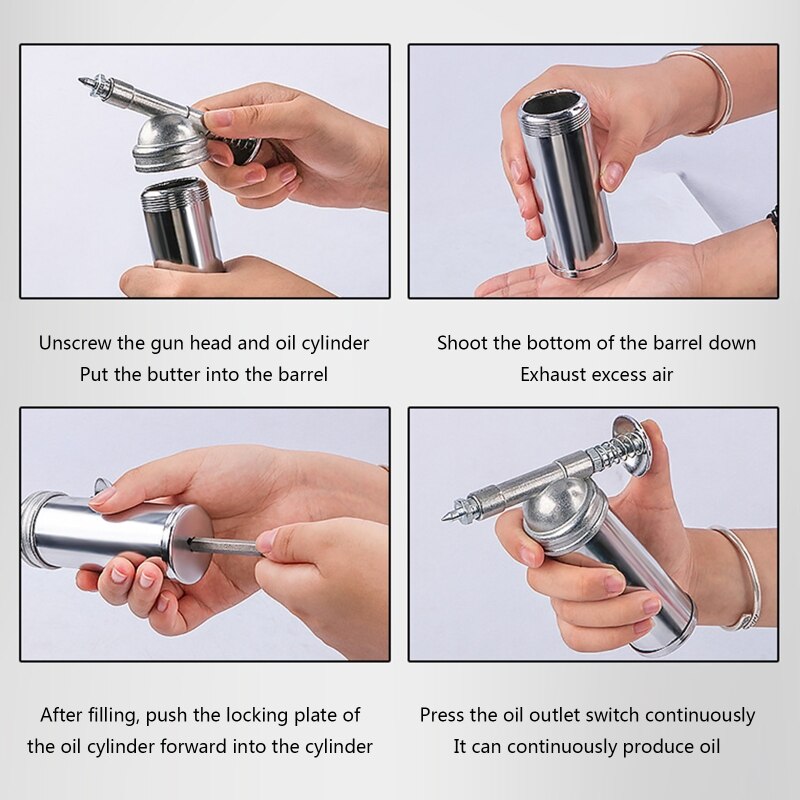 Unscrew the gun head and oil cylinder
Put the butter into the barrel

Shoot the bottom of the barrel down
Exhaust excess air

After filling, push the locking plate of the oil cylinder forward into the cylinder

Press the oil outlet switch continuously
It can continuously produce oil